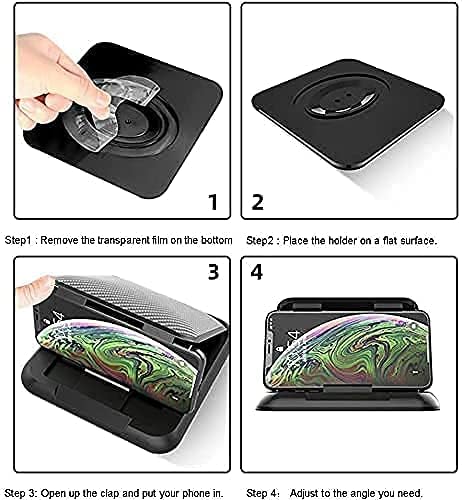 1

2

Step1 : Remove the transparent film on the bottom

Step2 : Place the holder on a flat surface.

3

4

Step 3: Open up the clap and put your phone in.

Step 4: Adjust to the angle you need.