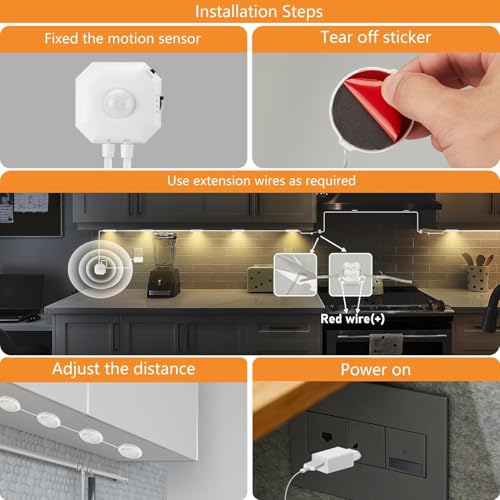 Installation Steps

Fixed the motion sensor

Tear off sticker

Use extension wires as required

Red wire(+)

Adjust the distance

Power on