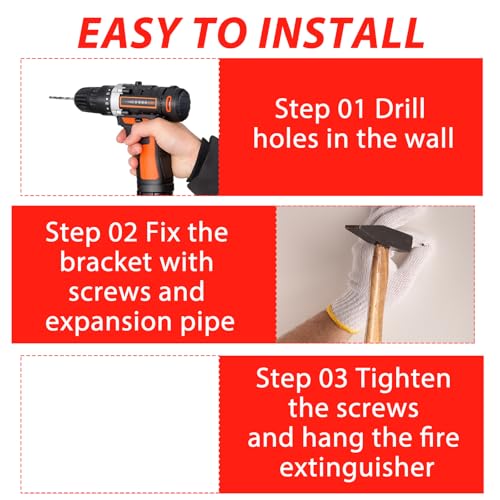 EASY TO INSTALL

Step 01 Drill holes in the wall

Step 02 Fix the bracket with screws and expansion pipe

Step 03 Tighten the screws and hang the fire extinguisher