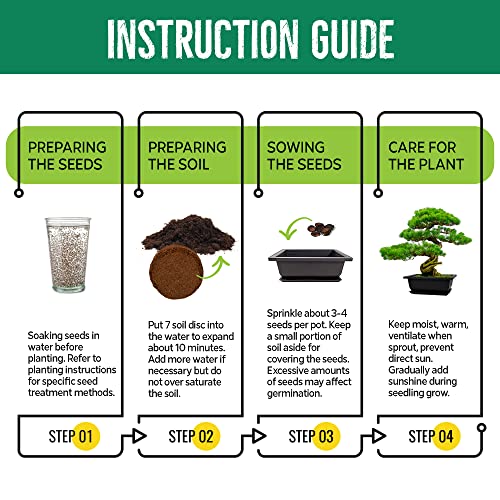 INSTRUCTION GUIDE

PREPARING THE SEEDS

Soaking seeds in water before planting. Refer to planting instructions for specific seed treatment methods.

STEP 01

PREPARING THE SOIL

Put 7 soil disc into the water to expand about 10 minutes. Add more water if necessary but do not over saturate the soil.

STEP 02

SOWING THE SEEDS

Sprinkle about 3-4 seeds per pot. Keep a small portion of soil aside for covering the seeds. Excessive amounts of seeds may affect germination.

STEP 03

CARE FOR THE PLANT

Keep moist, warm, ventilate when sprout, prevent direct sun. Gradually add sunshine during seedling grow.

STEP 04