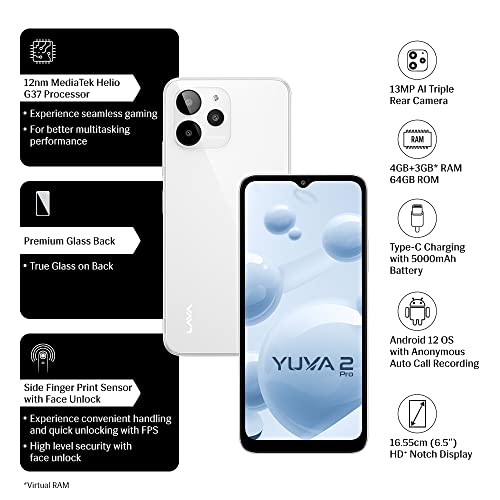 12nm MediaTek Helio G37 Processor

• Experience seamless gaming
• For better multitasking performance

Premium Glass Back

• True Glass on Back

Side Finger Print Sensor with Face Unlock

• Experience convenient handling and quick unlocking with FPS
• High level security with face unlock

*Virtual RAM

LAVA

YUVA 2 Pro

13MP AI Triple Rear Camera

RAM

4GB+3GB* RAM
64GB ROM

Type-C Charging with 5000mAh Battery

Android 12 OS with Anonymous Auto Call Recording

16.55cm (6.5")
HD⁺ Notch Display