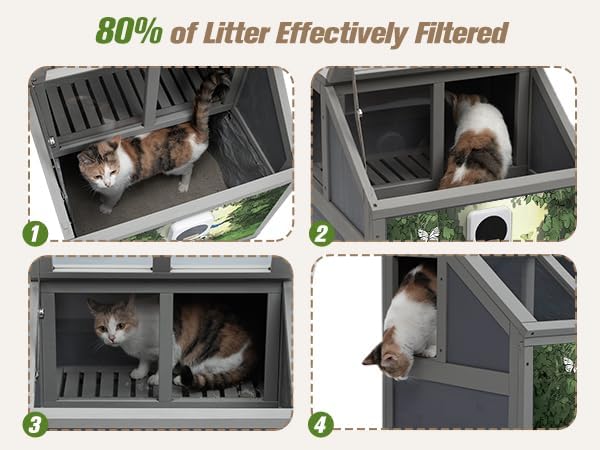 80% of Litter Effectively Filtered

1

2

3

4