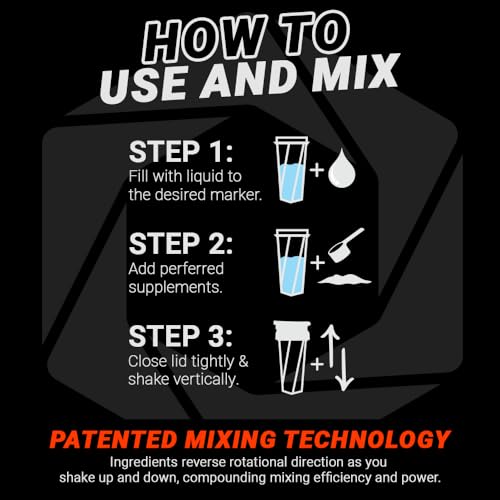 HOW TO
USE AND MIX

STEP 1:
Fill with liquid to the desired marker.

+

STEP 2:
Add perferred supplements.

+

STEP 3:
Close lid tightly & shake vertically.

+

PATENTED MIXING TECHNOLOGY
Ingredients reverse rotational direction as you shake up and down, compounding mixing efficiency and power.