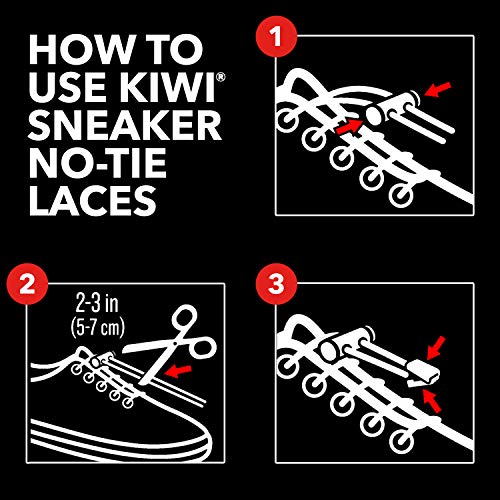 HOW TO USE KIWI® SNEAKER NO-TIE LACES

1

2

2-3 in (5-7 cm)

3