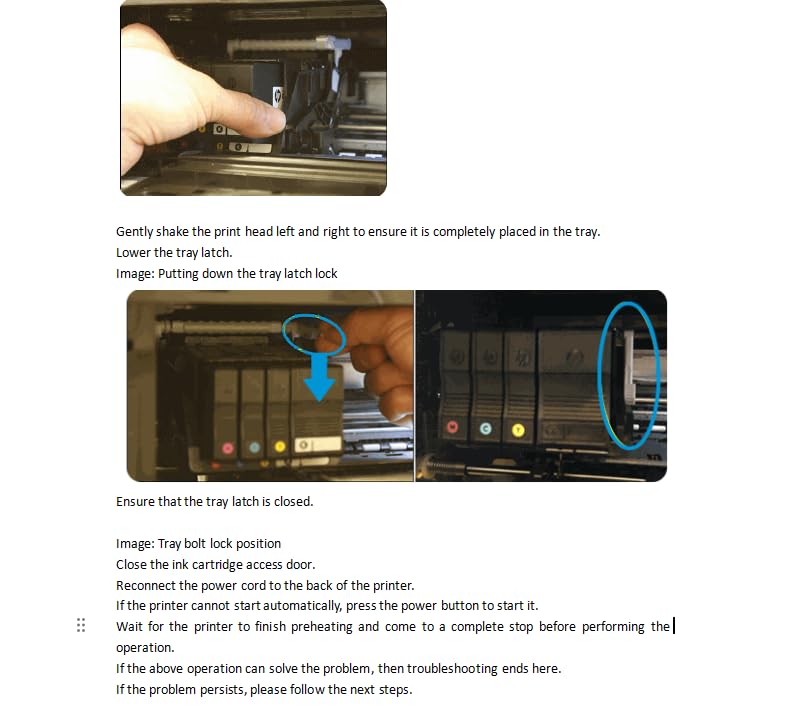 Gently shake the print head left and right to ensure it is completely placed in the tray.
Lower the tray latch.
Image: Putting down the tray latch lock

Ensure that the tray latch is closed.

Image: Tray bolt lock position
Close the ink cartridge access door.
Reconnect the power cord to the back of the printer.
If the printer cannot start automatically, press the power button to start it.
Wait for the printer to finish preheating and come to a complete stop before performing the operation.
If the above operation can solve the problem, then troubleshooting ends here.
If the problem persists, please follow the next steps.