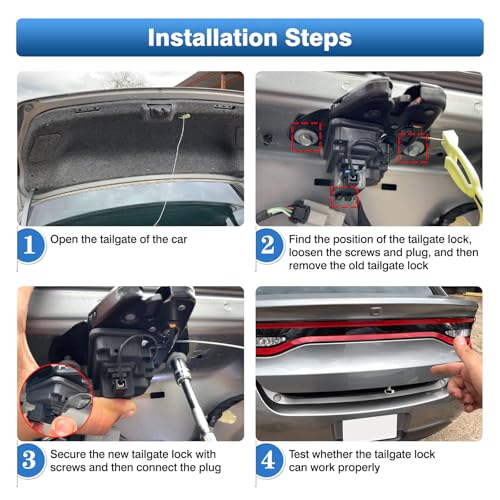 Installation Steps

1 Open the tailgate of the car

2 Find the position of the tailgate lock, loosen the screws and plug, and then remove the old tailgate lock

3 Secure the new tailgate lock with screws and then connect the plug

4 Test whether the tailgate lock can work properly