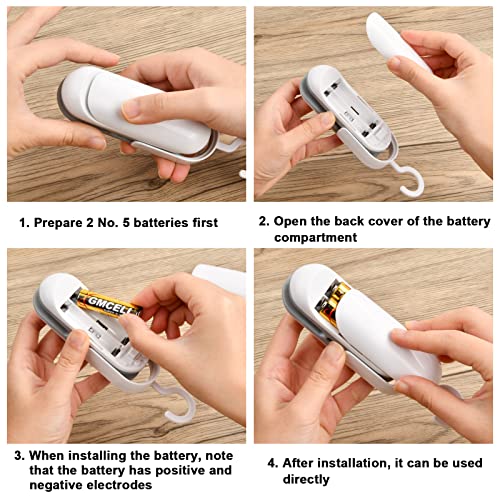 1. Prepare 2 No. 5 batteries first

2. Open the back cover of the battery compartment

GMCELL

3. When installing the battery, note that the battery has positive and negative electrodes

4. After installation, it can be used directly