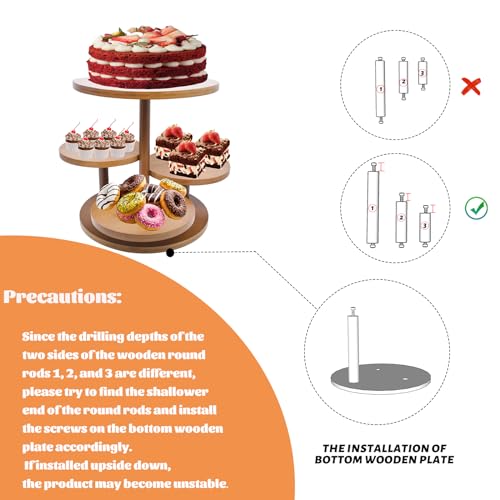 1 2 3

1 2 3

Precautions:

Since the drilling depths of the two sides of the wooden round rods 1, 2, and 3 are different, please try to find the shallower end of the round rods and install the screws on the bottom wooden plate accordingly.
If installed upside down, the product may become unstable.

THE INSTALLATION OF BOTTOM WOODEN PLATE