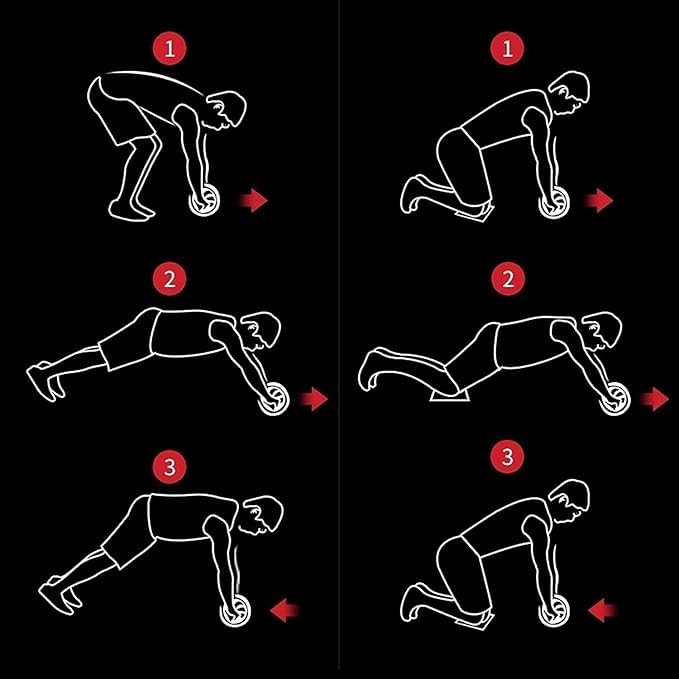 1

2

3

1

2

3