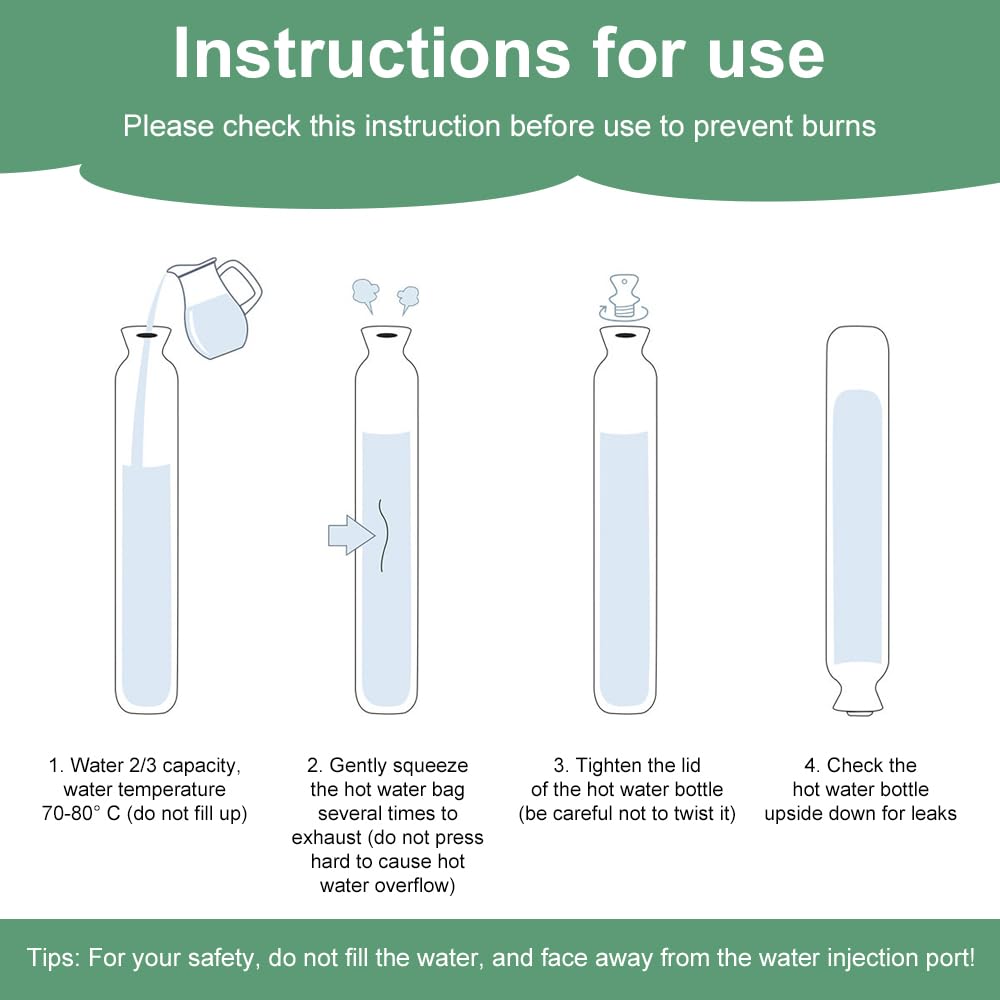 Instructions for use

Please check this instruction before use to prevent burns

1. Water 2/3 capacity, water temperature 70-80° C (do not fill up)

2. Gently squeeze the hot water bag several times to exhaust (do not press hard to cause hot water overflow)

3. Tighten the lid of the hot water bottle (be careful not to twist it)

4. Check the hot water bottle upside down for leaks

Tips: For your safety, do not fill the water, and face away from the water injection port!