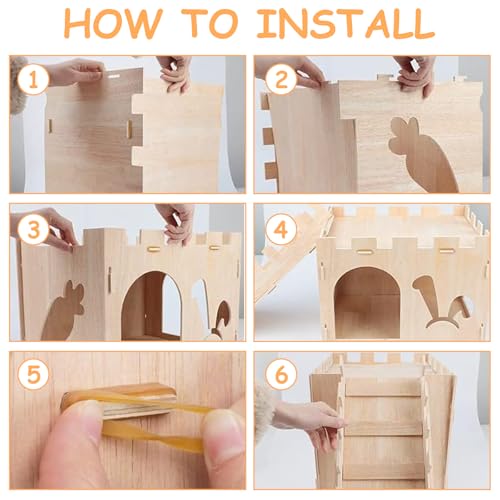 HOW TO INSTALL

1

2

3

4

5

6