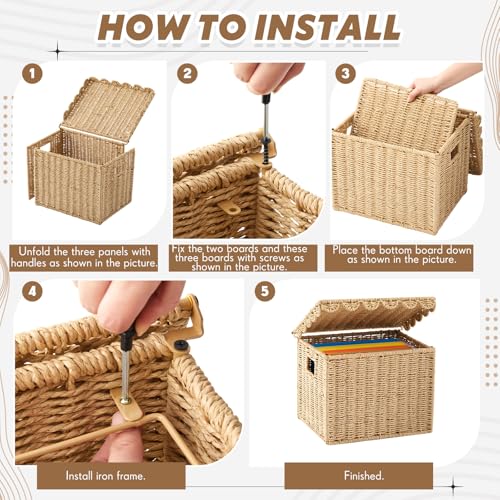 HOW TO INSTALL

1

Unfold the three panels with handles as shown in the picture.

2

Fix the two boards and these three boards with screws as shown in the picture.

3

Place the bottom board down as shown in the picture.

4

Install iron frame.

5

Finished.