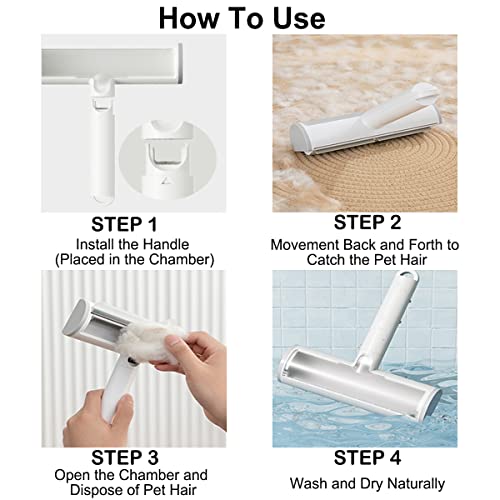 How To Use

STEP 1
Install the Handle (Placed in the Chamber)

STEP 2
Movement Back and Forth to Catch the Pet Hair

STEP 3
Open the Chamber and Dispose of Pet Hair

STEP 4
Wash and Dry Naturally