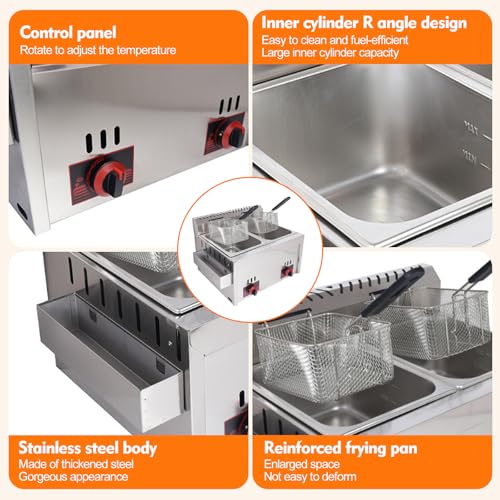 Control panel
Rotate to adjust the temperature

Inner cylinder R angle design
Easy to clean and fuel-efficient
Large inner cylinder capacity

MAX
MIN

Stainless steel body
Made of thickened steel
Gorgeous appearance

Reinforced frying pan
Enlarged space
Not easy to deform