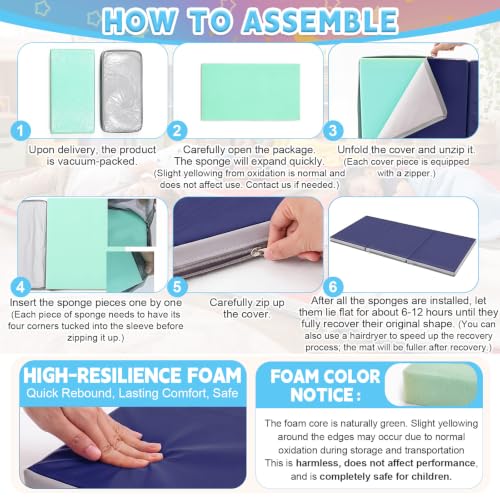 HOW TO ASSEMBLE

1
Upon delivery, the product is vacuum-packed.

2
Carefully open the package. The sponge will expand quickly.
(Slight yellowing from oxidation is normal and does not affect use. Contact us if needed.)

3
Unfold the cover and unzip it.
(Each cover piece is equipped with a zipper.)

4
Insert the sponge pieces one by one
(Each piece of sponge needs to have its four corners tucked into the sleeve before zipping it up.)

5
Carefully zip up the cover.

6
After all the sponges are installed, let them lie flat for about 6-12 hours until they fully recover their original shape. (You can also use a hairdryer to speed up the recovery process; the mat will be fuller after recovery.)

HIGH-RESILIENCE FOAM
Quick Rebound, Lasting Comfort, Safe

FOAM COLOR NOTICE :

The foam core is naturally green. Slight yellowing around the edges may occur due to normal oxidation during storage and transportation
This is harmless, does not affect performance, and is completely safe for children.