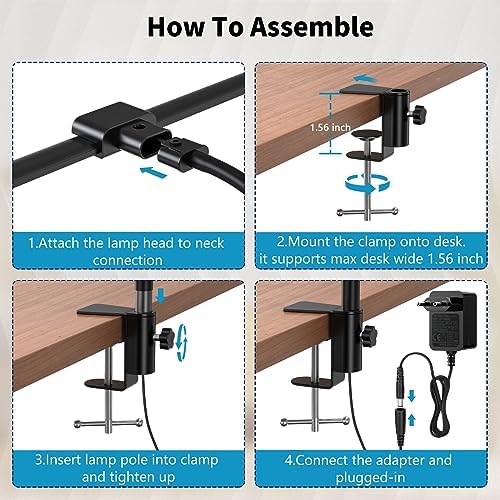 How To Assemble

1.Attach the lamp head to neck connection

1.56 inch

2.Mount the clamp onto desk. it supports max desk wide 1.56 inch

3.Insert lamp pole into clamp and tighten up

4.Connect the adapter and plugged-in