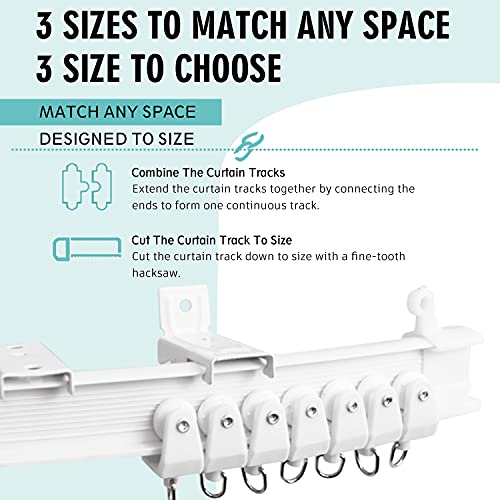 3 SIZES TO MATCH ANY SPACE
3 SIZE TO CHOOSE

MATCH ANY SPACE

DESIGNED TO SIZE

Combine The Curtain Tracks
Extend the curtain tracks together by connecting the ends to form one continuous track.

Cut The Curtain Track To Size
Cut the curtain track down to size with a fine-tooth hacksaw.