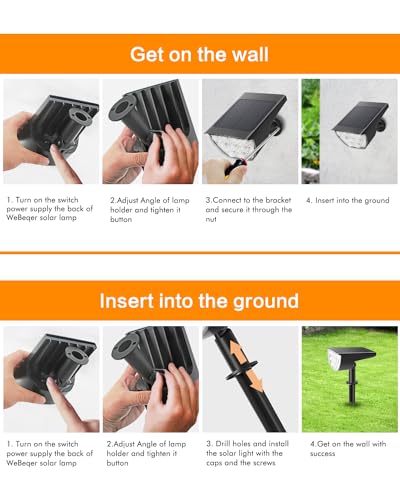 Get on the wall

1. Turn on the switch power supply the back of WeBeqer solar lamp

2.Adjust Angle of lamp holder and tighten it button

3.Connect to the bracket and secure it through the nut

4. Insert into the ground

Insert into the ground

1. Turn on the switch power supply the back of WeBeqer solar lamp

2.Adjust Angle of lamp holder and tighten it button

3. Drill holes and install the solar light with the caps and the screws

4.Get on the wall with success