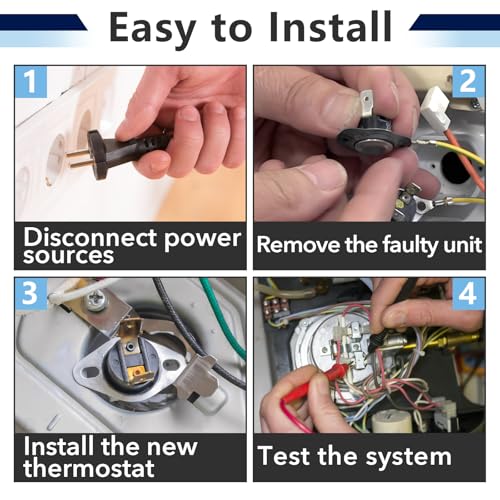 Easy to Install

1

Disconnect power sources

2

Remove the faulty unit

3

Install the new thermostat

4

Test the system