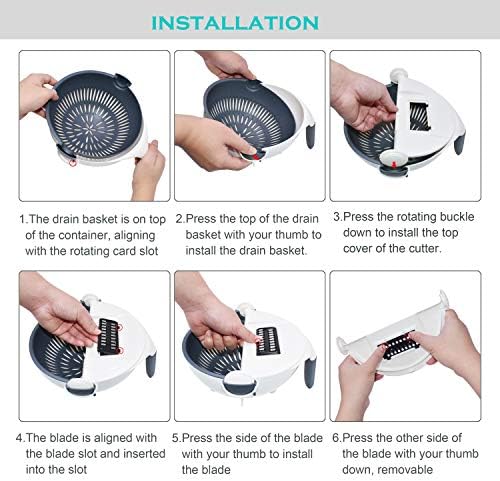 INSTALLATION

1.The drain basket is on top of the container, aligning with the rotating card slot

2.Press the top of the drain basket with your thumb to install the drain basket.

3.Press the rotating buckle down to install the top cover of the cutter.

4.The blade is aligned with the blade slot and inserted into the slot

5.Press the side of the blade with your thumb to install the blade

6.Press the other side of the blade with your thumb down, removable