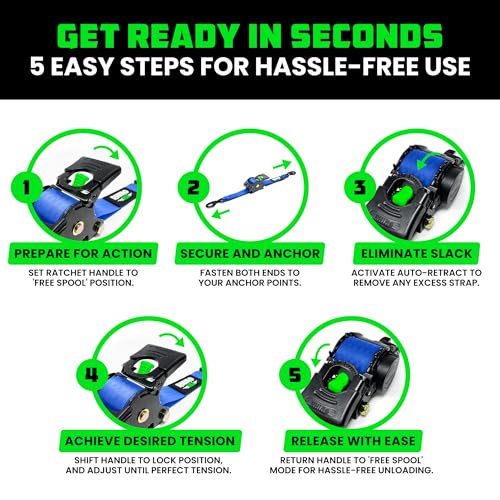 GET READY IN SECONDS
5 EASY STEPS FOR HASSLE-FREE USE

1

PREPARE FOR ACTION

SET RATCHET HANDLE TO 'FREE SPOOL' POSITION.

2

SECURE AND ANCHOR

FASTEN BOTH ENDS TO YOUR ANCHOR POINTS.

3

ELIMINATE SLACK

ACTIVATE AUTO-RETRACT TO REMOVE ANY EXCESS STRAP.

4

ACHIEVE DESIRED TENSION

SHIFT HANDLE TO LOCK POSITION, AND ADJUST UNTIL PERFECT TENSION.

5

RELEASE WITH EASE

RETURN HANDLE TO 'FREE SPOOL' MODE FOR HASSLE-FREE UNLOADING.