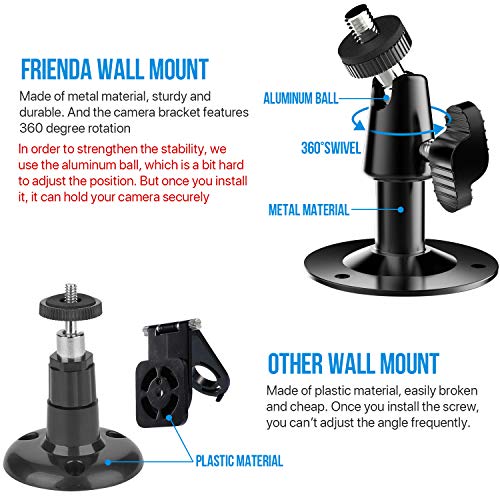 FRIENDA WALL MOUNT

Made of metal material, sturdy and durable. And the camera bracket features 360 degree rotation

In order to strengthen the stability, we use the aluminum ball, which is a bit hard to adjust the position. But once you install it, it can hold your camera securely

ALUMINUM BALL

360°SWIVEL

METAL MATERIAL

OTHER WALL MOUNT

Made of plastic material, easily broken and cheap. Once you install the screw, you can't adjust the angle frequently.

PLASTIC MATERIAL