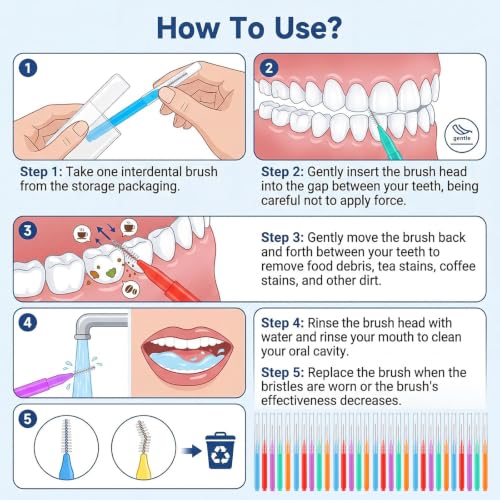 How To Use?

1

2

gentle

Step 1: Take one interdental brush from the storage packaging.

Step 2: Gently insert the brush head into the gap between your teeth, being careful not to apply force.

3

Step 3: Gently move the brush back and forth between your teeth to remove food debris, tea stains, coffee stains, and other dirt.

4

Step 4: Rinse the brush head with water and rinse your mouth to clean your oral cavity.

Step 5: Replace the brush when the bristles are worn or the brush's effectiveness decreases.

5