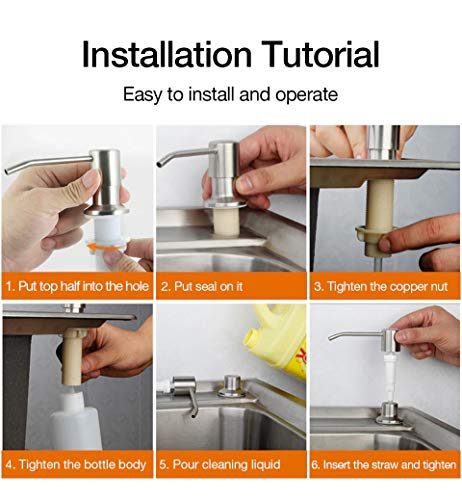 Installation Tutorial

Easy to install and operate

1. Put top half into the hole

2. Put seal on it

3. Tighten the copper nut

4. Tighten the bottle body

5. Pour cleaning liquid

6. Insert the straw and tighten