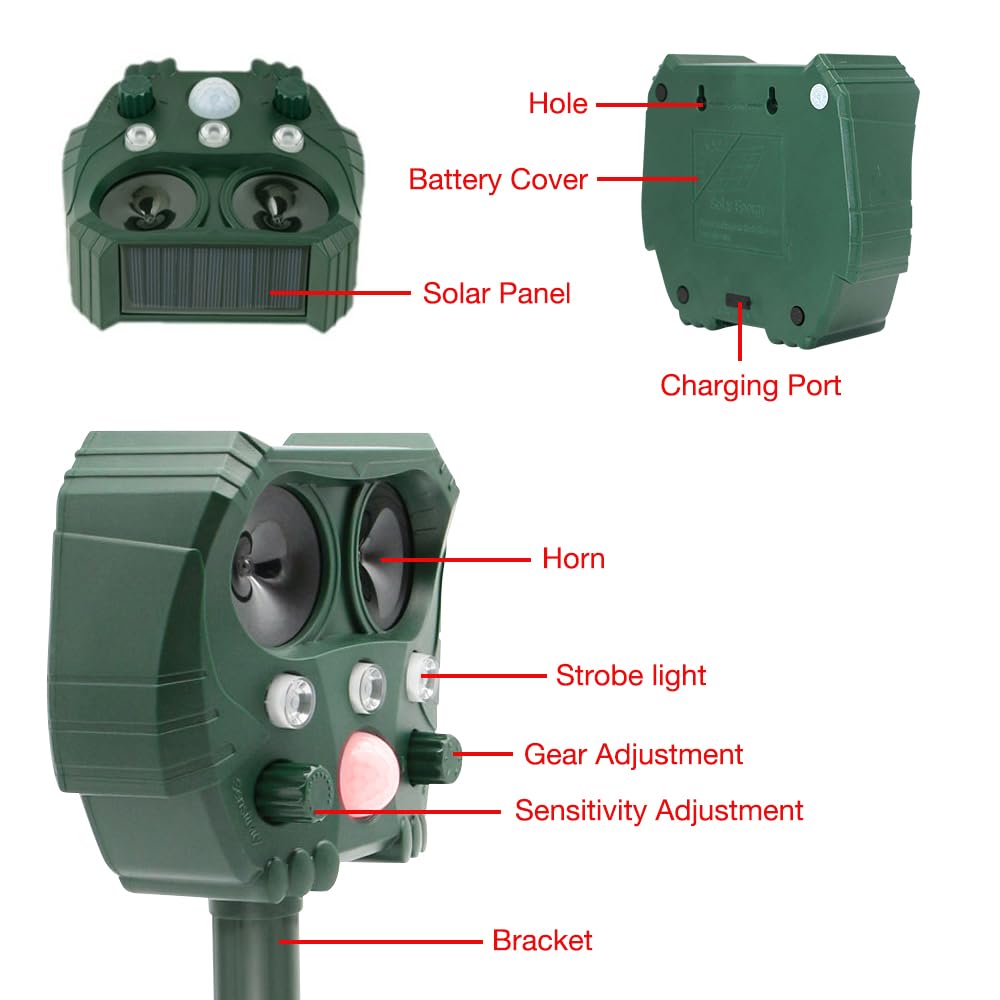 Hole

Battery Cover

Solar Panel

Charging Port

Horn

Strobe light

Gear Adjustment

Sensitivity Adjustment

Bracket