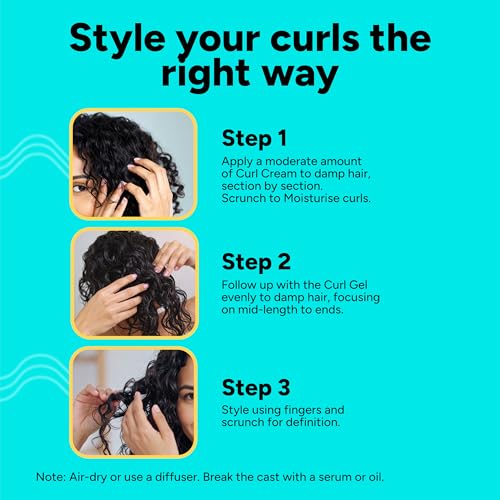 Style your curls the right way

Step 1
Apply a moderate amount of Curl Cream to damp hair, section by section. Scrunch to Moisturise curls.

Step 2
Follow up with the Curl Gel evenly to damp hair, focusing on mid-length to ends.

Step 3
Style using fingers and scrunch for definition.

Note: Air-dry or use a diffuser. Break the cast with a serum or oil.