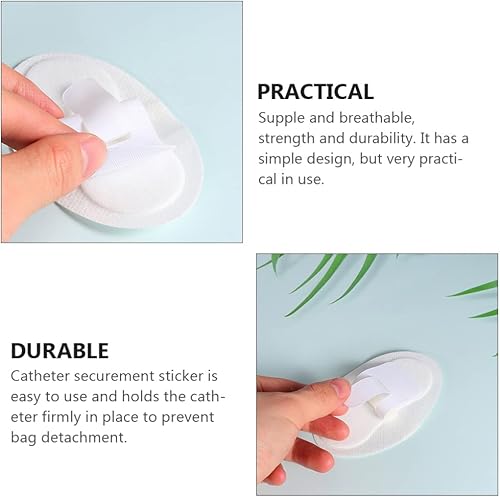 PRACTICAL
Supple and breathable, strength and durability. It has a simple design, but very practical in use.

DURABLE
Catheter securement sticker is easy to use and holds the catheter firmly in place to prevent bag detachment.