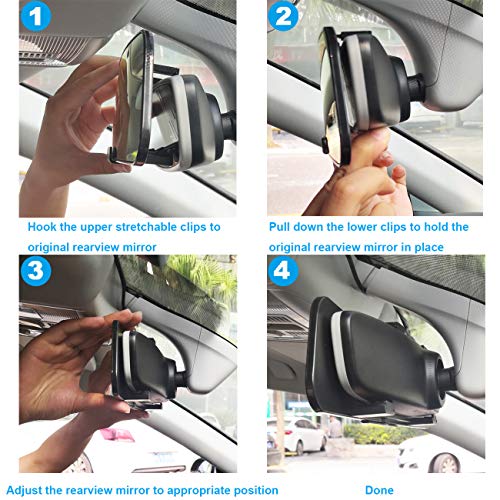 1

Hook the upper stretchable clips to original rearview mirror

2

Pull down the lower clips to hold the original rearview mirror in place

3

Adjust the rearview mirror to appropriate position

4

Done