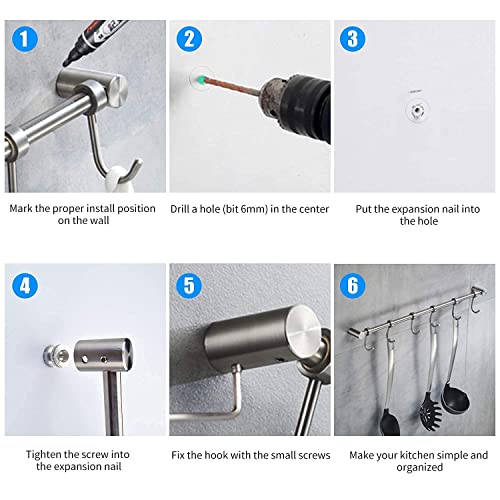 1

Mark the proper install position on the wall

2

Drill a hole (bit 6mm) in the center

3

Put the expansion nail into the hole

4

Tighten the screw into the expansion nail

5

Fix the hook with the small screws

6

Make your kitchen simple and organized