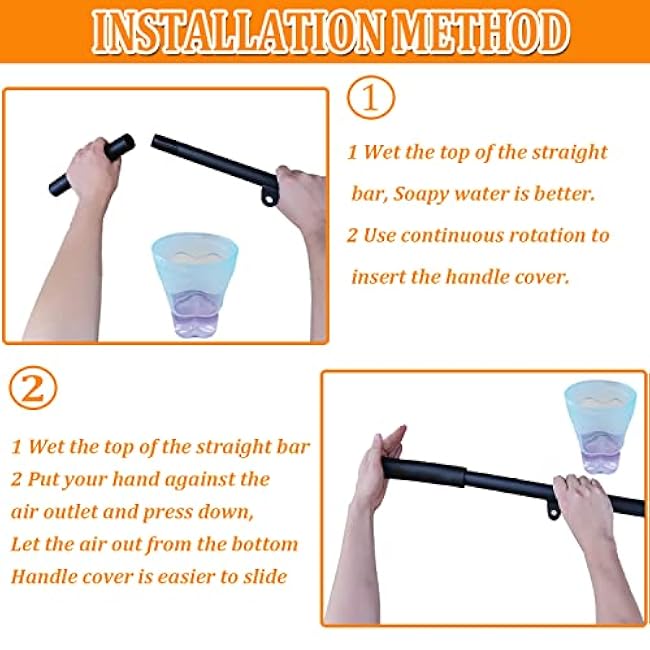 INSTALLATION METHOD

①

1 Wet the top of the straight bar, Soapy water is better.

2 Use continuous rotation to insert the handle cover.

②

1 Wet the top of the straight bar
2 Put your hand against the air outlet and press down,
Let the air out from the bottom
Handle cover is easier to slide