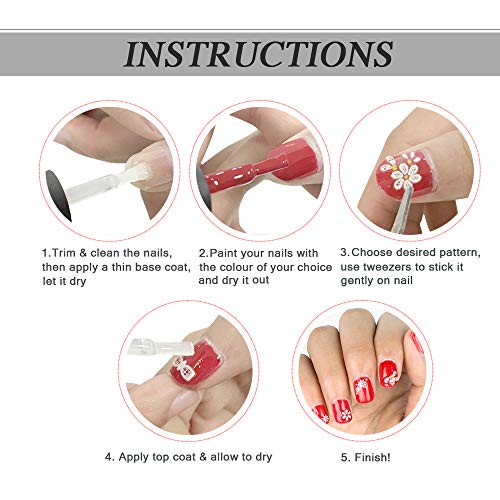 INSTRUCTIONS

1.Trim & clean the nails, then apply a thin base coat, let it dry

2.Paint your nails with the colour of your choice and dry it out

3.Choose desired pattern, use tweezers to stick it gently on nail

4. Apply top coat & allow to dry

5. Finish!