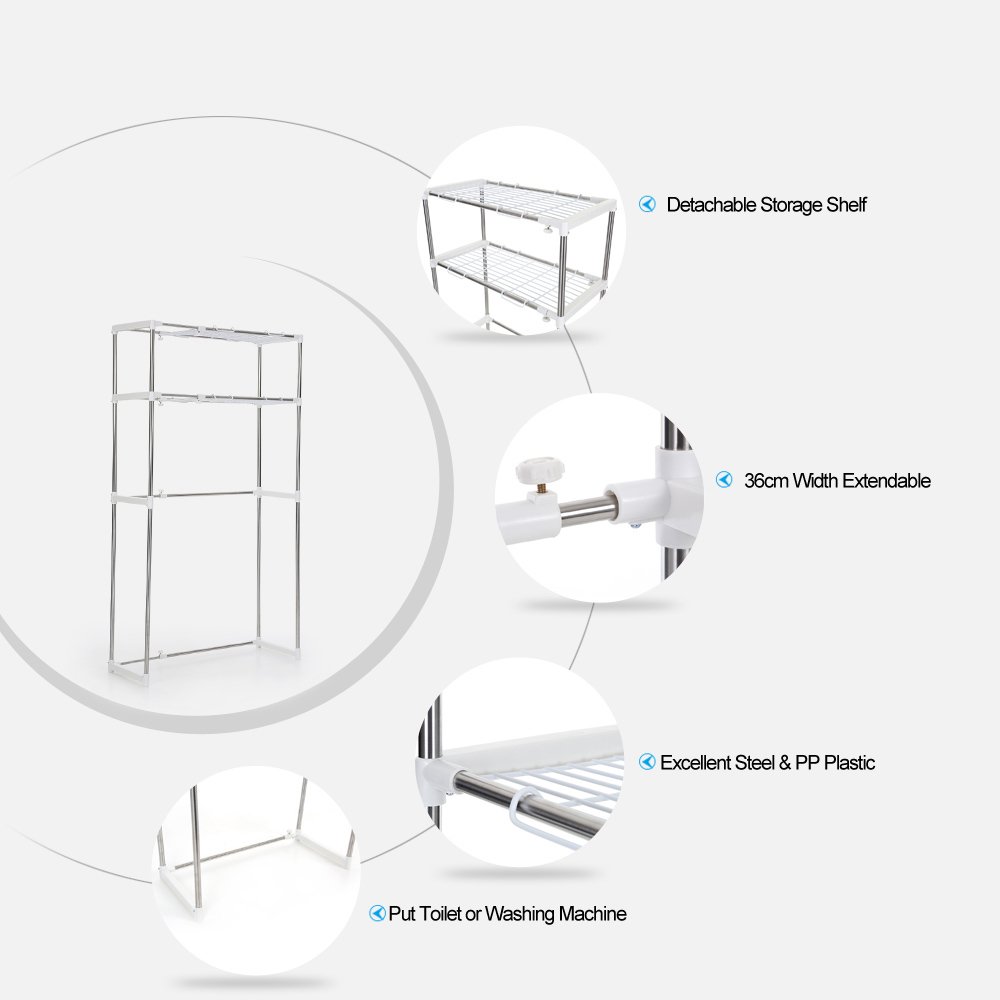 Detachable Storage Shelf

36cm Width Extendable

Excellent Steel & PP Plastic

Put Toilet or Washing Machine