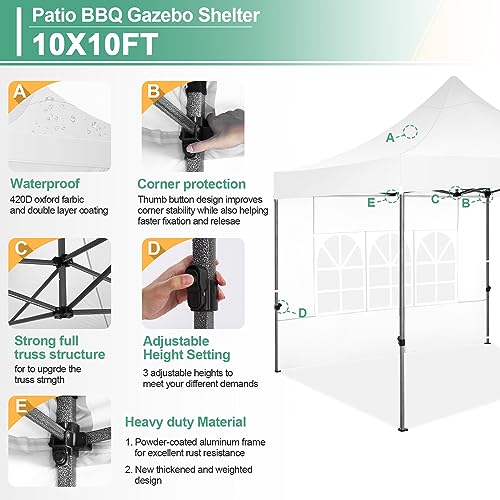 Patio BBQ Gazebo Shelter
10X10FT

A

Waterproof
420D oxford farbic and double layer coating

B

Corner protection
Thumb button design improves corner stability while also helping faster fixation and relesae

C

Strong full truss structure
for to upgrde the truss strngth

D

Adjustable Height Setting
3 adjustable heights to meet your different demands

E

Heavy duty Material
1. Powder-coated aluminum frame for excellent rust resistance
2. New thickened and weighted design

A
E
C
B
D