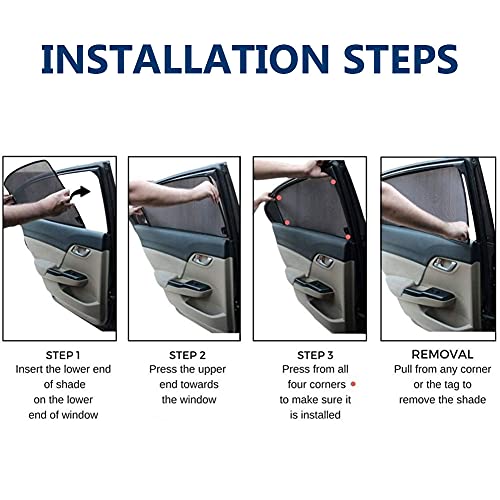 INSTALLATION STEPS

STEP 1
Insert the lower end of shade on the lower end of window

STEP 2
Press the upper end towards the window

STEP 3
Press from all four corners to make sure it is installed

REMOVAL
Pull from any corner or the tag to remove the shade