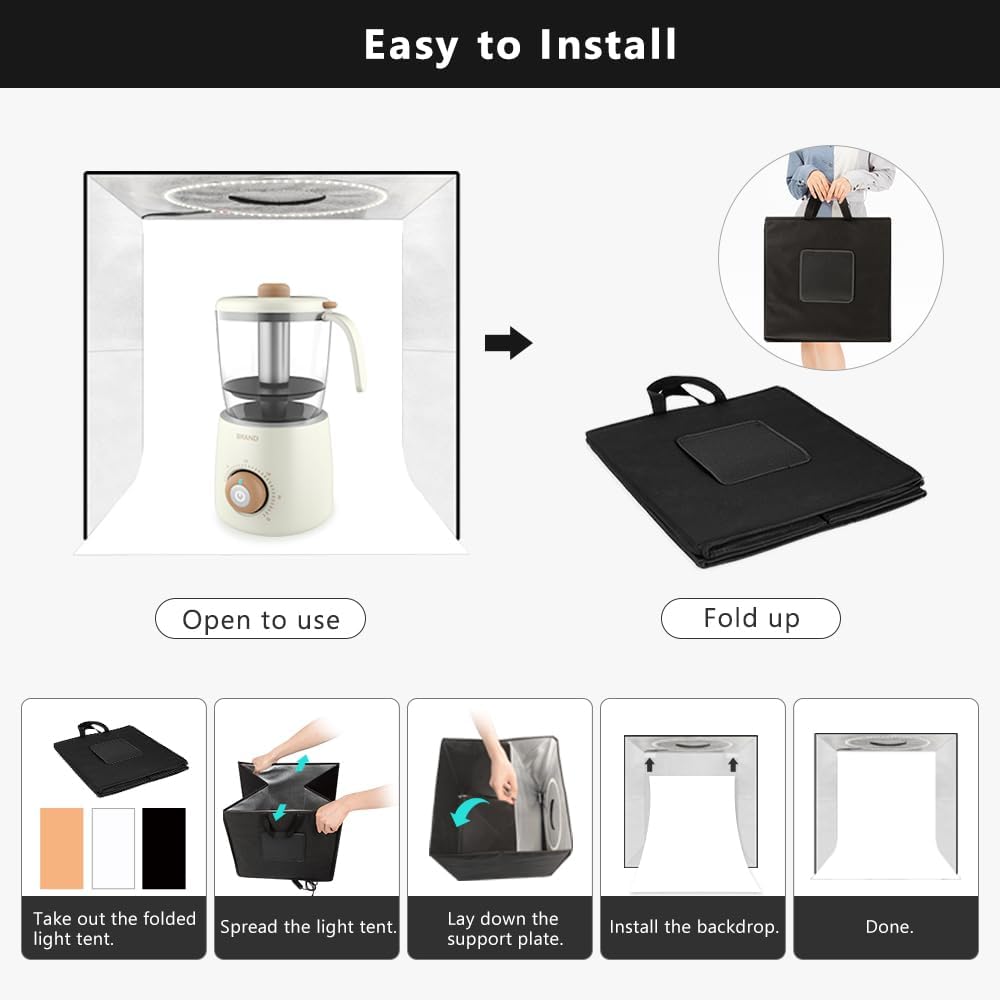 Easy to Install

BRAND

Open to use

Fold up

Take out the folded light tent.

Spread the light tent.

Lay down the support plate.

Install the backdrop.

Done.