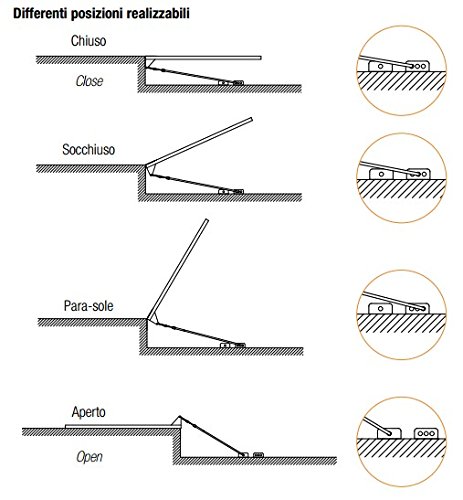 Differenti posizioni realizzabili

Chiuso

Close

Socchiuso

Para-sole

Aperto

Open