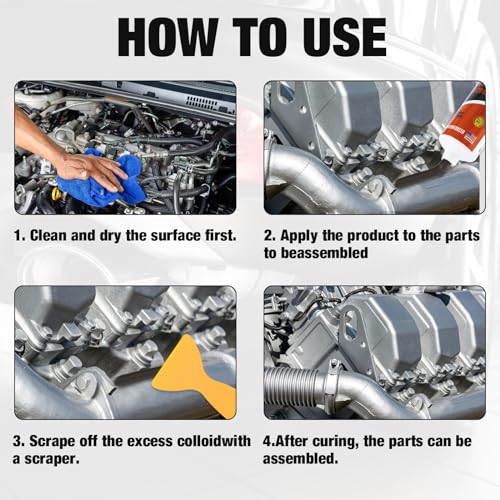 HOW TO USE

1. Clean and dry the surface first.

2. Apply the product to the parts to beassembled

3. Scrape off the excess colloidwith a scraper.

4.After curing, the parts can be assembled.