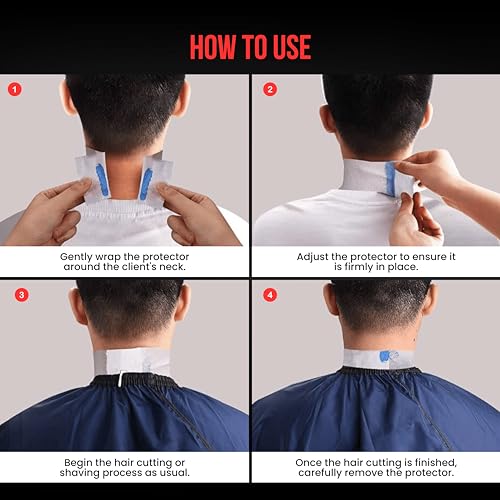 HOW TO USE

1

Gently wrap the protector around the client's neck.

2

Adjust the protector to ensure it is firmly in place.

3

Begin the hair cutting or shaving process as usual.

4

Once the hair cutting is finished, carefully remove the protector.