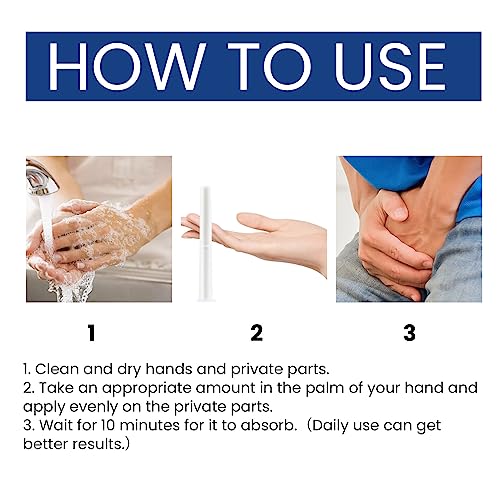 HOW TO USE

1

2

3

1. Clean and dry hands and private parts.
2. Take an appropriate amount in the palm of your hand and apply evenly on the private parts.
3. Wait for 10 minutes for it to absorb. (Daily use can get better results.)