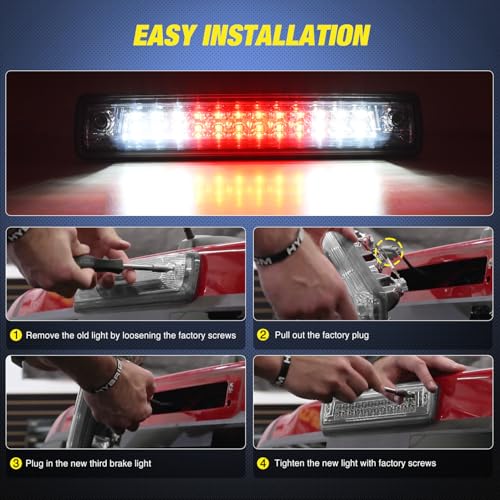 EASY INSTALLATION

1 Remove the old light by loosening the factory screws

2 Pull out the factory plug

3 Plug in the new third brake light

4 Tighten the new light with factory screws