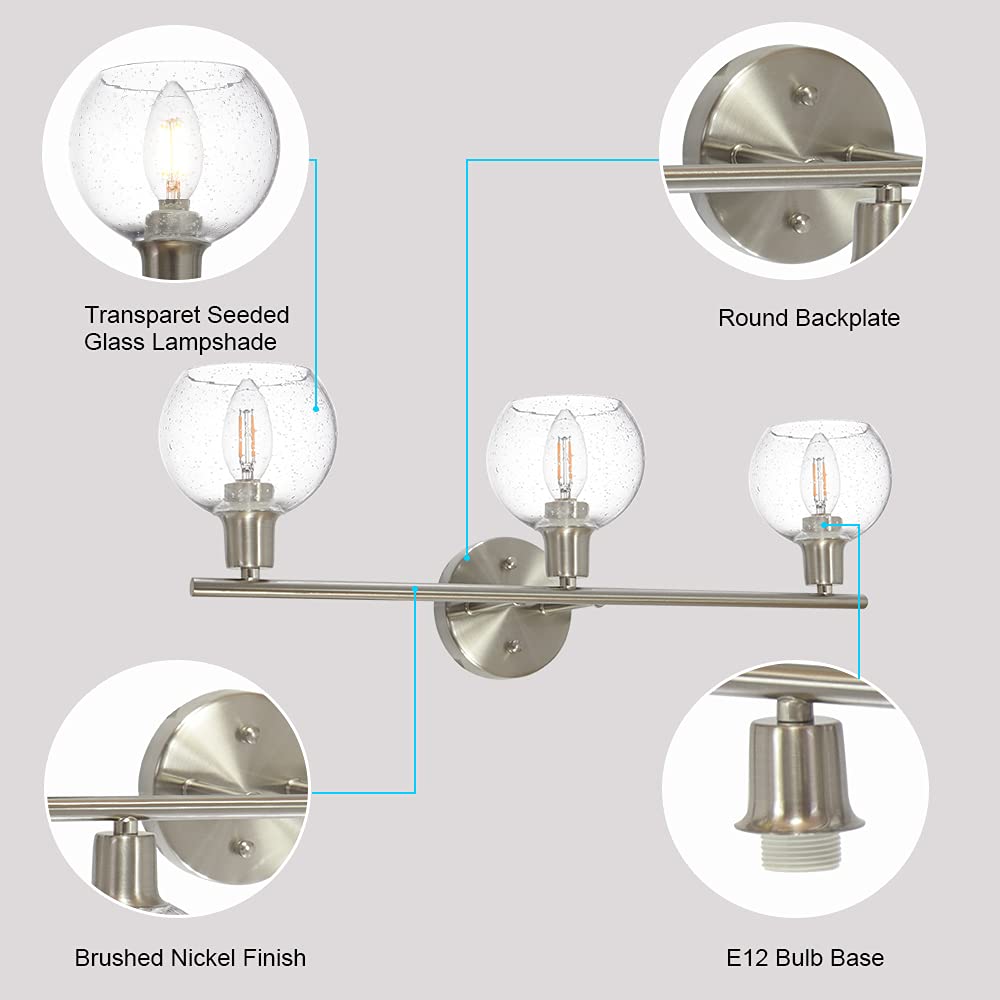 Transparet Seeded Glass Lampshade

Round Backplate

Brushed Nickel Finish

E12 Bulb Base