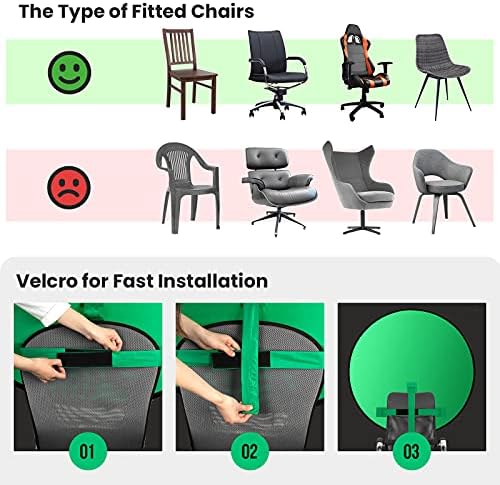 The Type of Fitted Chairs

Velcro for Fast Installation

01

02

03