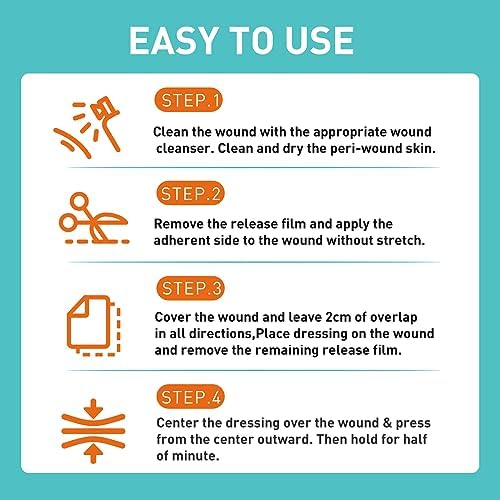 EASY TO USE

STEP.1

Clean the wound with the appropriate wound cleanser. Clean and dry the peri-wound skin.

STEP.2

Remove the release film and apply the adherent side to the wound without stretch.

STEP.3

Cover the wound and leave 2cm of overlap in all directions,Place dressing on the wound and remove the remaining release film.

STEP.4

Center the dressing over the wound & press from the center outward. Then hold for half of minute.