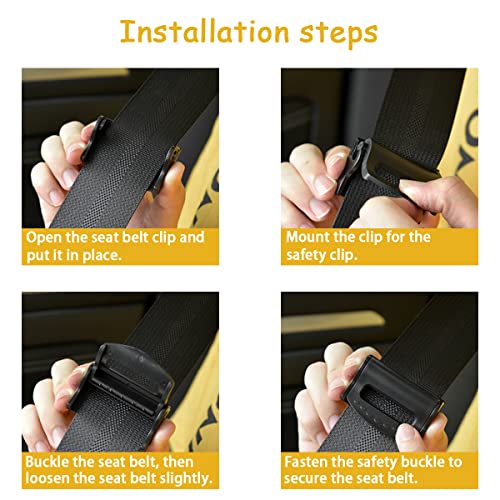 Installation steps

Open the seat belt clip and put it in place.

Mount the clip for the safety clip.

Buckle the seat belt, then loosen the seat belt slightly.

Fasten the safety buckle to secure the seat belt.