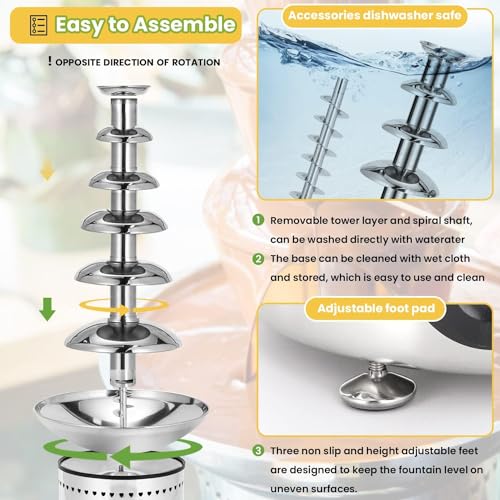 Easy to Assemble

! OPPOSITE DIRECTION OF ROTATION

Accessories dishwasher safe

1 Removable tower layer and spiral shaft, can be washed directly with waterater

2 The base can be cleaned with wet cloth and stored, which is easy to use and clean

Adjustable foot pad

3 Three non slip and height adjustable feet are designed to keep the fountain level on uneven surfaces.