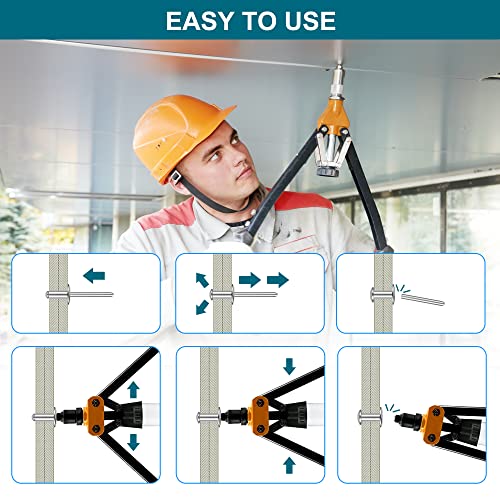 EASY TO USE